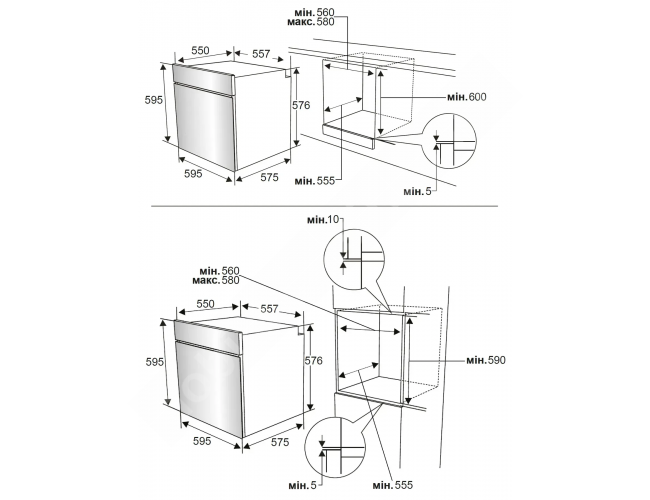 мін. 560
макс. 580

550
557
595
576
мін. 600
595
575
мін. 555
мін. 5

мін. 10
мін. 560
макс. 580
550
557
595
576
мін. 590
595
575
мін. 5
мін. 555