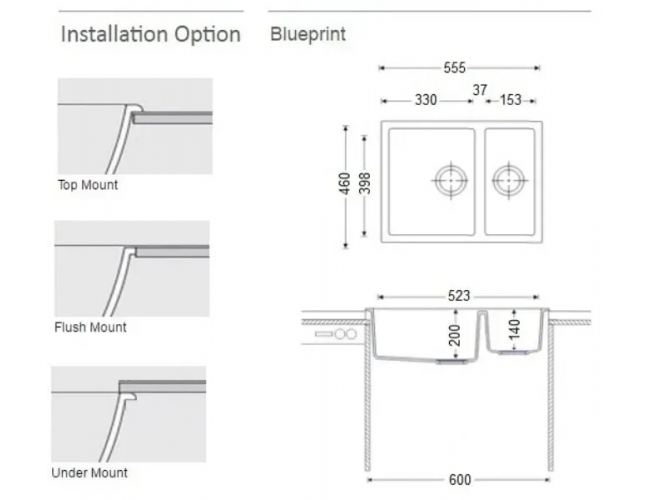 Installation Option

Top Mount

Flush Mount

Under Mount

Blueprint

555

330

37

153

460

398

523

200

140

600