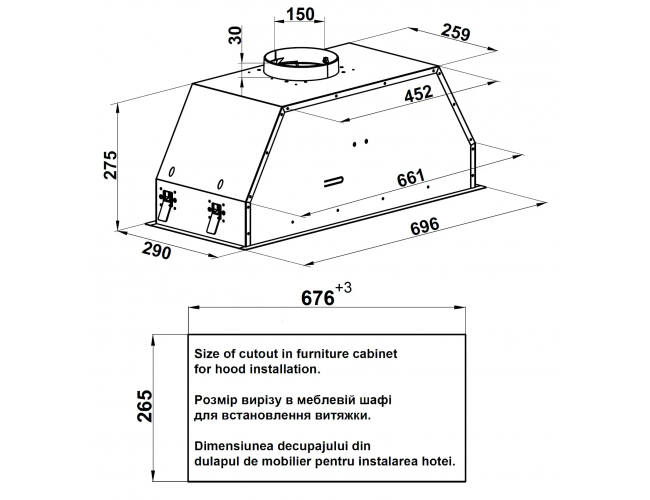 150
30
259
452
275
661
696
290

$676^{+3}$

265

Size of cutout in furniture cabinet for hood installation.

Розмір вирізу в меблевій шафі для встановлення витяжки.

Dimensiunea decupajului din dulapul de mobilier pentru instalarea hotei.