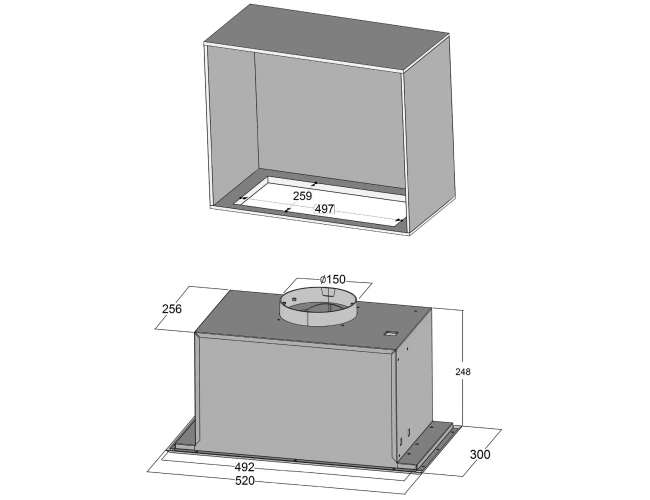 259
497
ø150
256
248
300
492
520