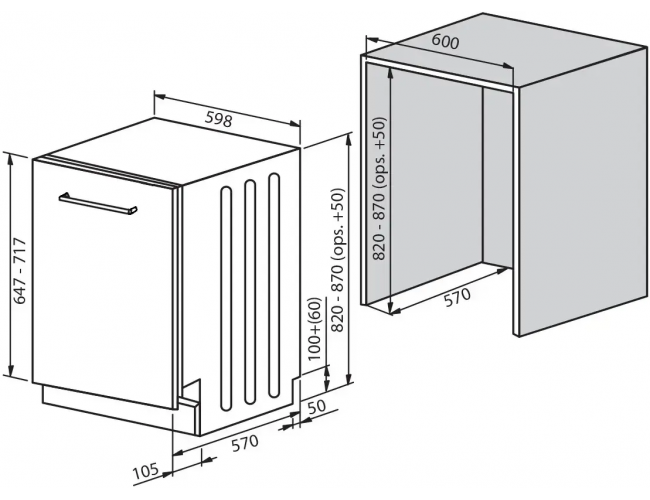 598
647 - 717
820 - 870 (ops. +50)
100+(60)
50
570
105
600
820 - 870 (ops. +50)
570